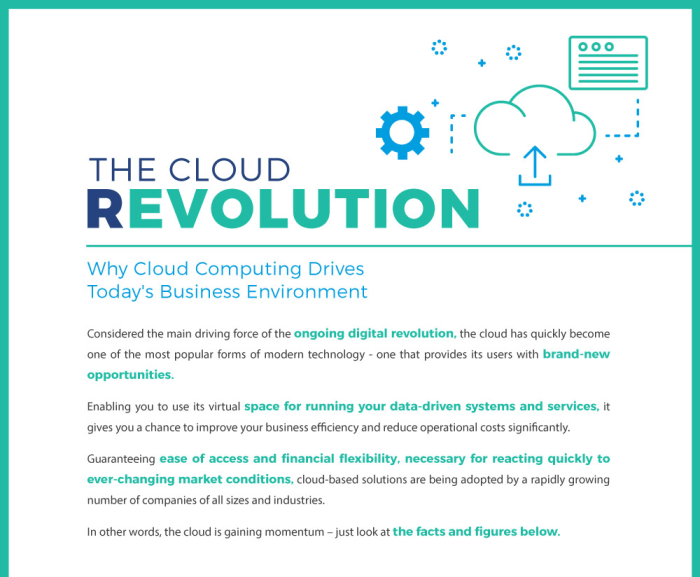 THE CLOUD
REVOLUTION

Why Cloud Computing Drives
Today's Business Environment

Considered the main driving force of the ongoing digital revolution, the cloud has quickly become one of the most popular forms of modern technology - one that provides its users with brand-new opportunities.

Enabling you to use its virtual space for running your data-driven systems and services, it gives you a chance to improve your business efficiency and reduce operational costs significantly.

Guaranteeing ease of access and financial flexibility, necessary for reacting quickly to ever-changing market conditions, cloud-based solutions are being adopted by a rapidly growing number of companies of all sizes and industries.

In other words, the cloud is gaining momentum – just look at the facts and figures below.