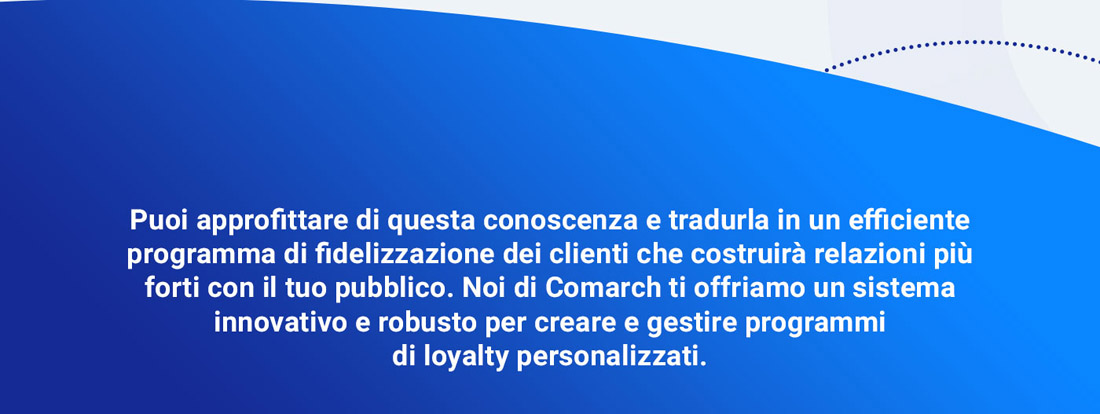 Puoi approfittare di questa conoscenza e tradurla in un efficiente programma di fidelizzazione dei clienti che costruirà relazioni più forti con il tuo pubblico. Noi di Comarch ti offriamo un sistema innovativo e robusto per creare e gestire programmi di loyalty personalizzati.