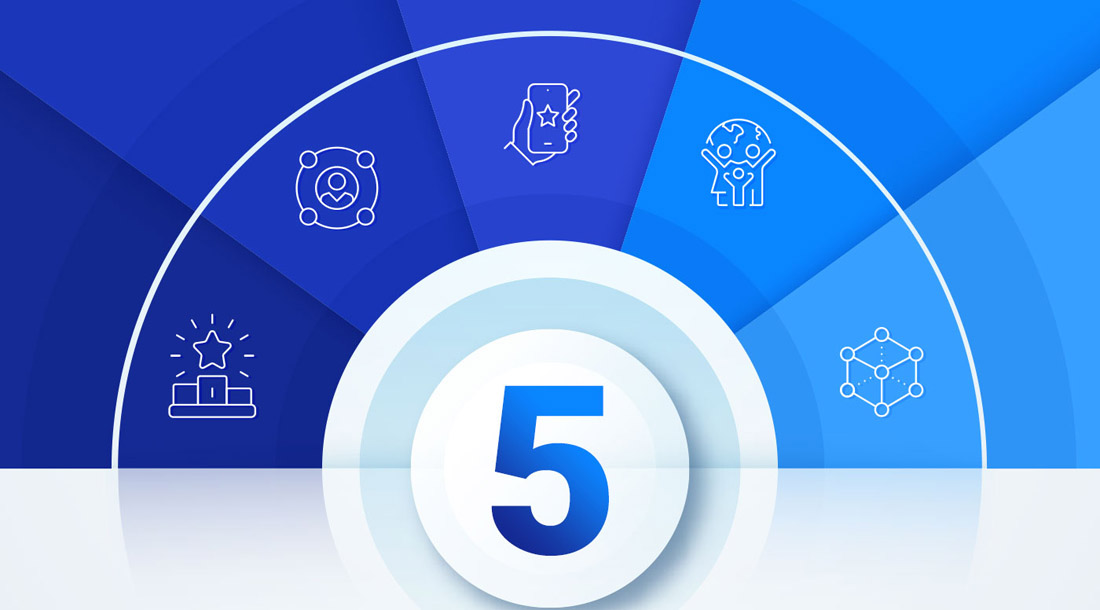 5